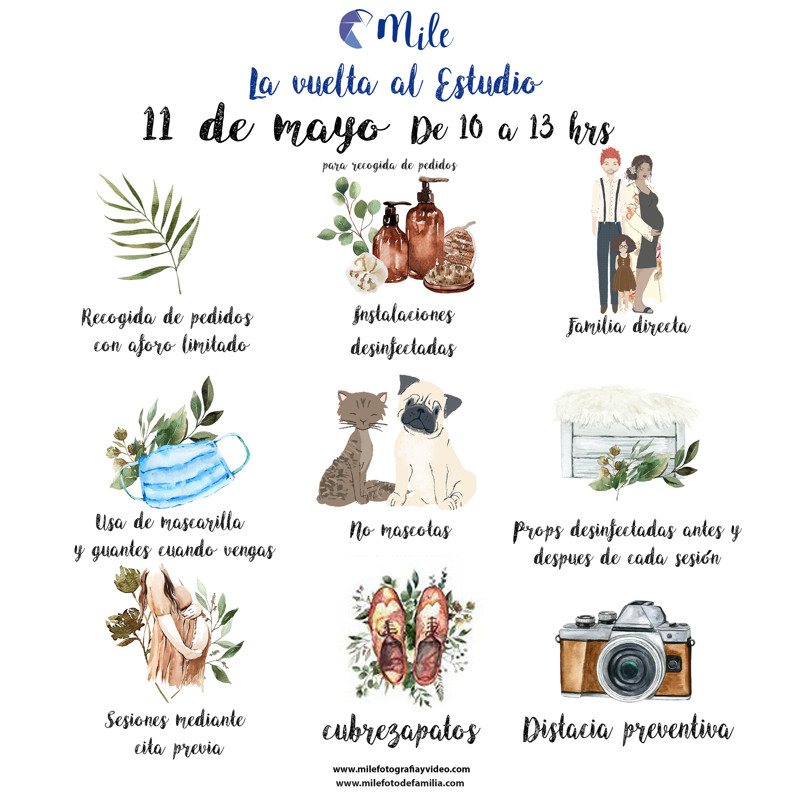 Mile

La vuelta al Estudio

11 de mayo De 10 a 13 hrs
para recogida de pedidos

Recogida de pedidos con aforo limitado

Instalaciones desinfectadas

Familia directa

Usa de mascarilla y guantes cuando vengas

No mascotas

Props desinfectadas antes y despues de cada sesión

Sesiones mediante cita previa

cubrezapatos

Distacia preventiva

www.milefotografiayvideo.com
www.milefotodefamilia.com